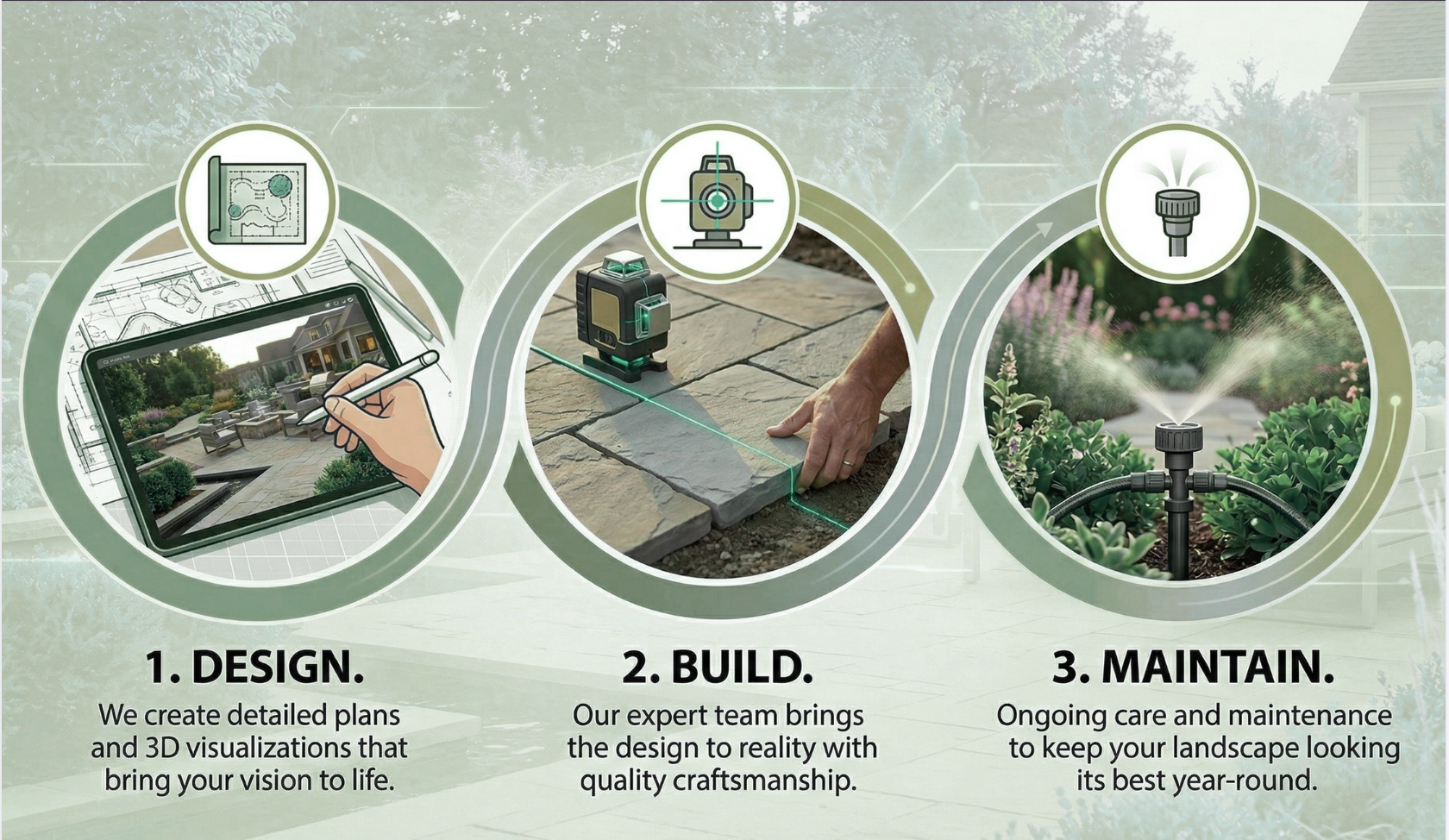 1. DESIGN.
We create detailed plans and 3D visualizations that bring your vision to life.

2. BUILD.
Our expert team brings the design to reality with quality craftsmanship.

3. MAINTAIN.
Ongoing care and maintenance to keep your landscape looking its best year-round.